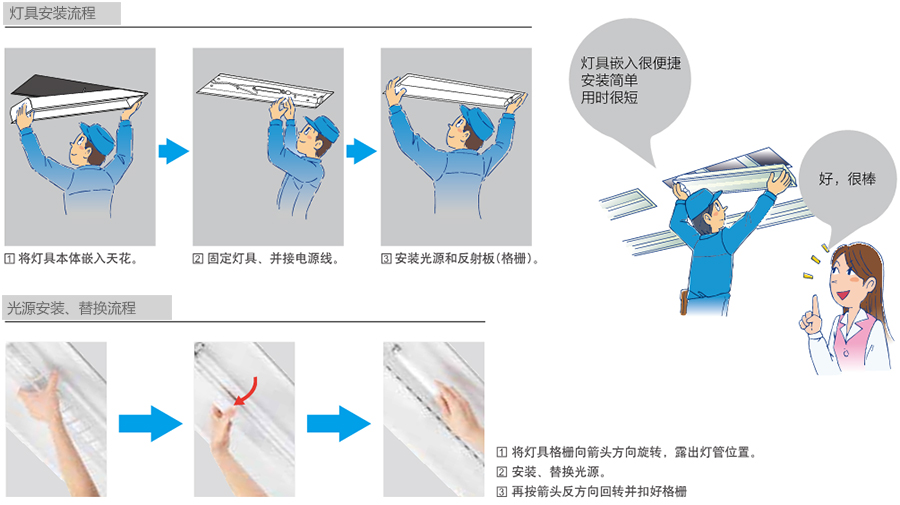 灯具安装流程

1 将灯具本体嵌入天花。

2 固定灯具、并接电源线。

3 安装光源和反射板(格栅)。

灯具嵌入很便捷
安装简单
用时很短

好，很棒

光源安装、替换流程

1 将灯具格栅向箭头方向旋转，露出灯管位置。
2 安装、替换光源。
3 再按箭头反方向回转并扣好格栅